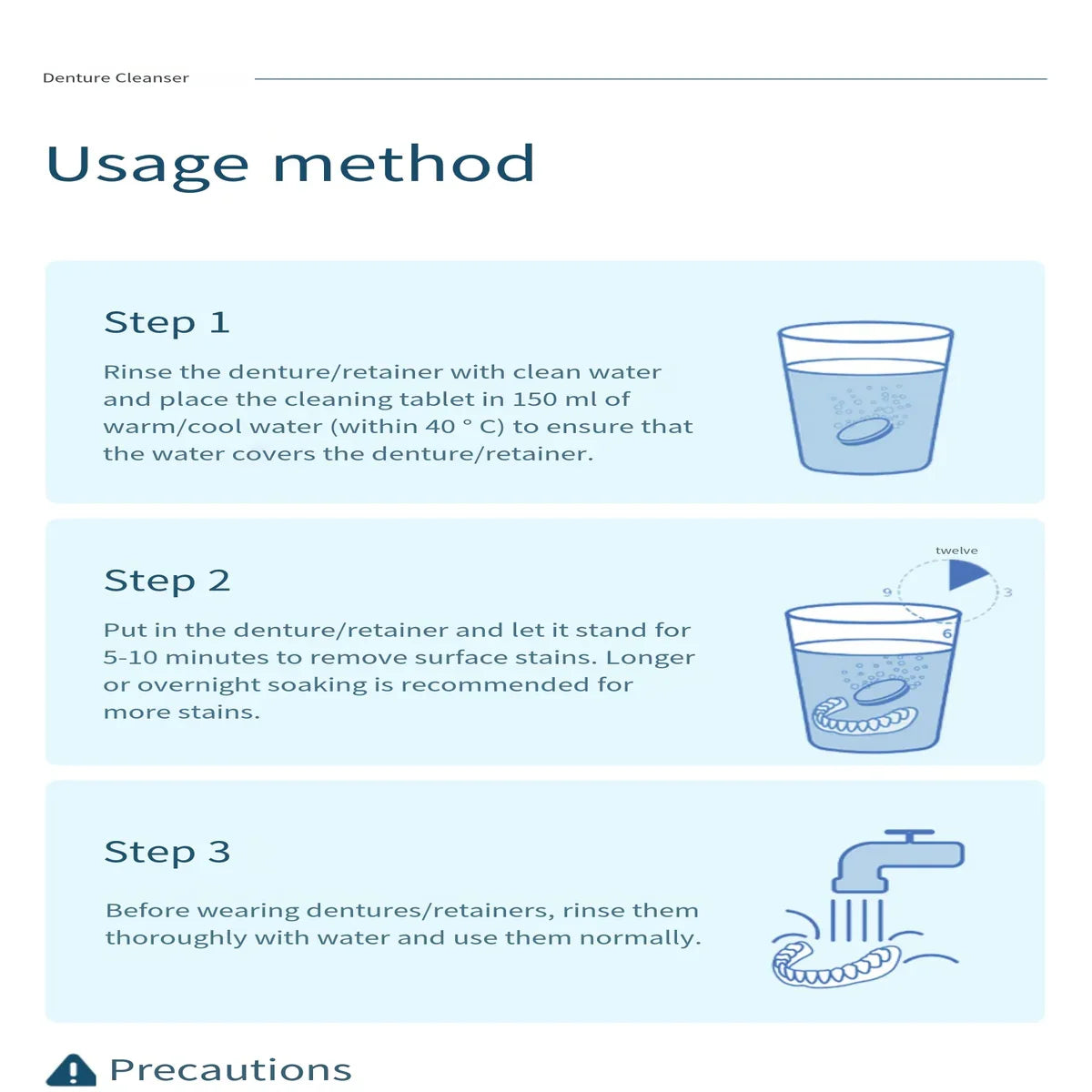 Denture Cleanser

Usage method

Step 1

Rinse the denture/retainer with clean water and place the cleaning tablet in 150 ml of warm/cool water (within 40 ° C) to ensure that the water covers the denture/retainer.

Step 2

Put in the denture/retainer and let it stand for 5-10 minutes to remove surface stains. Longer or overnight soaking is recommended for more stains.

twelve
9
3
6

Step 3

Before wearing dentures/retainers, rinse them thoroughly with water and use them normally.

Precautions