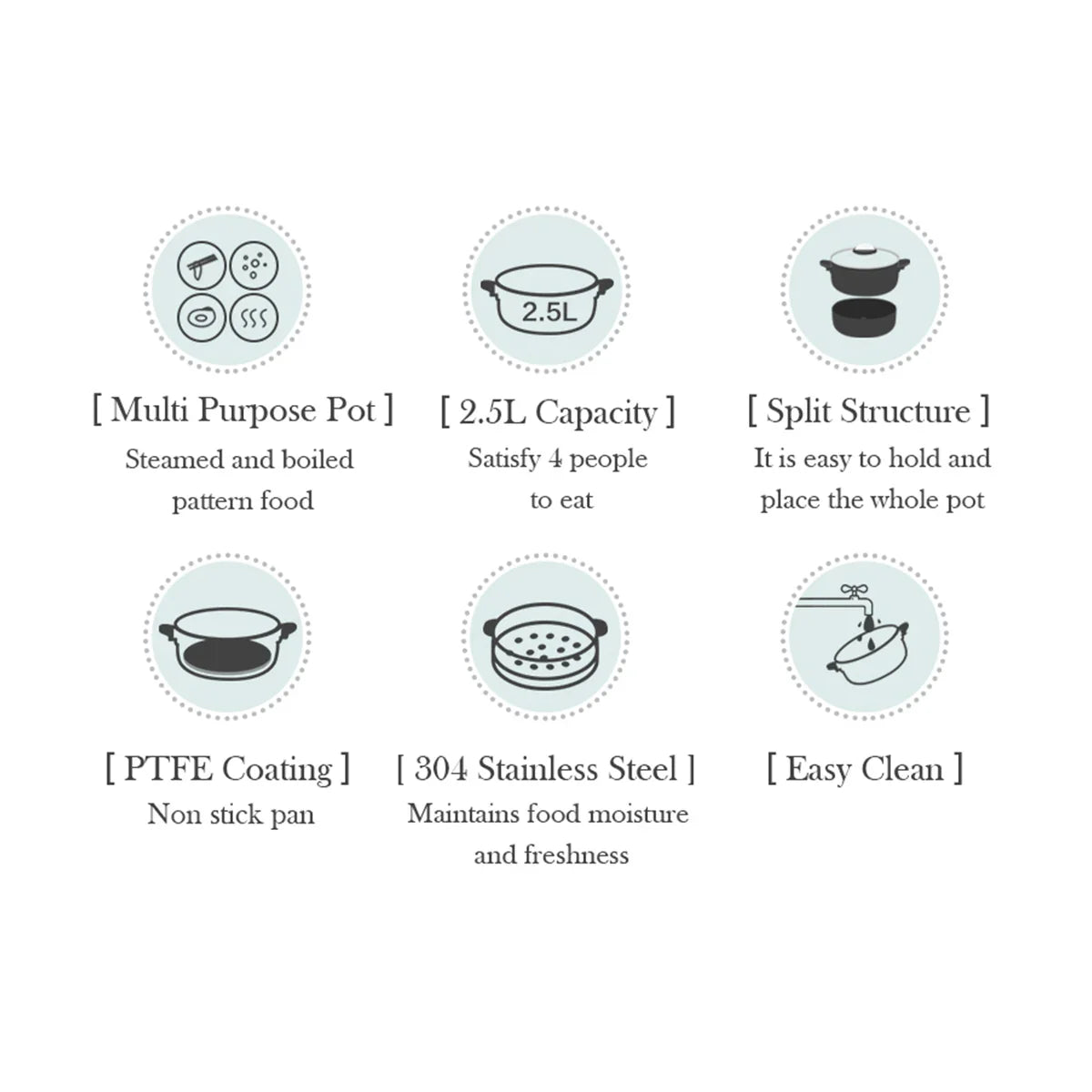 2.5L

[ Multi Purpose Pot ]
Steamed and boiled pattern food

[ 2.5L Capacity ]
Satisfy 4 people to eat

[ Split Structure ]
It is easy to hold and place the whole pot

[ PTFE Coating ]
Non stick pan

[ 304 Stainless Steel ]
Maintains food moisture and freshness

[ Easy Clean ]